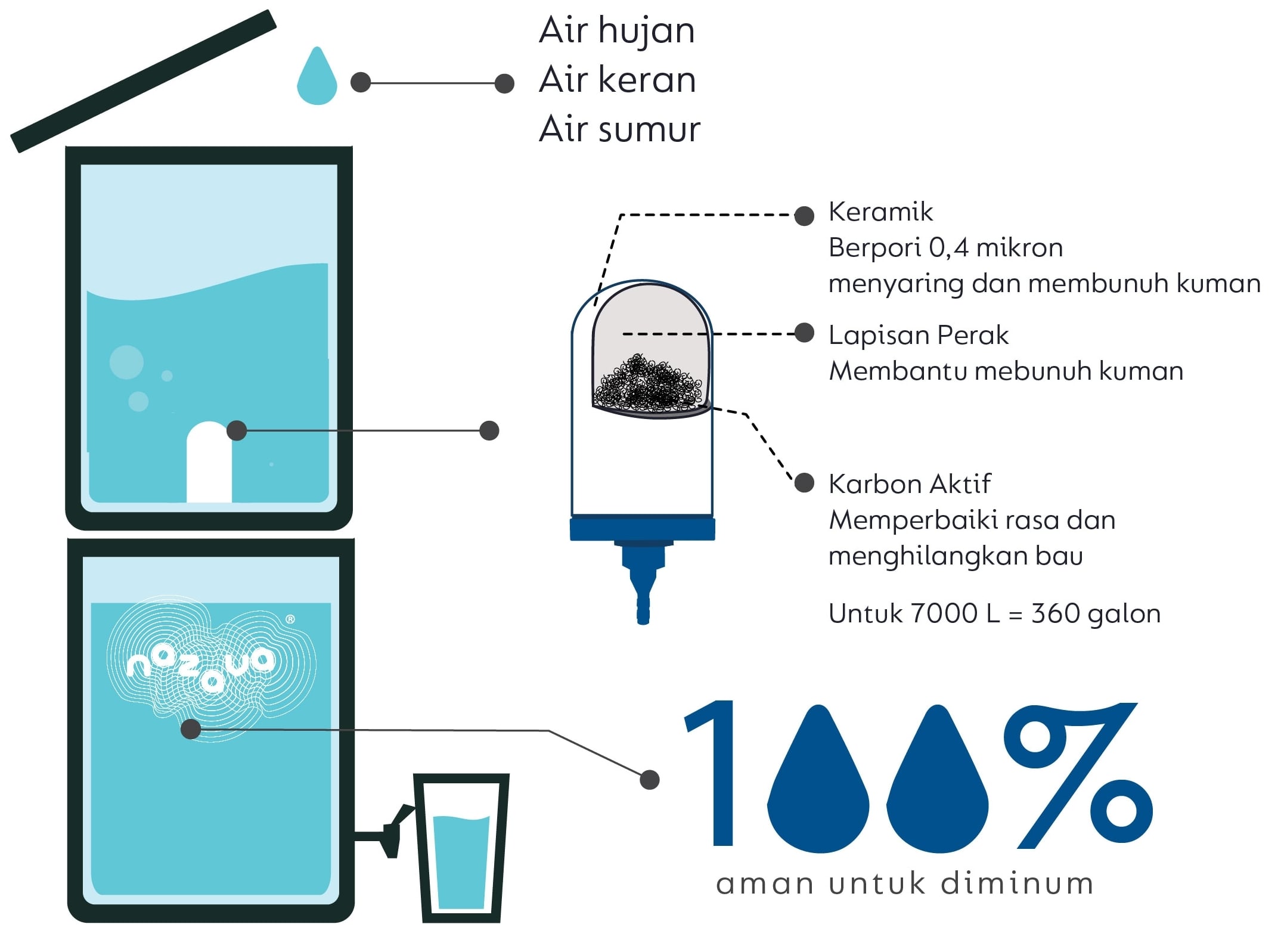 Air hujan
Air keran
Air sumur

Keramik
Berpori 0,4 mikron
menyaring dan membunuh kuman

Lapisan Perak
Membantu mebunuh kuman

Karbon Aktif
Memperbaiki rasa dan menghilangkan bau

Untuk 7000 L = 360 galon

nazava®

100%
aman untuk diminum